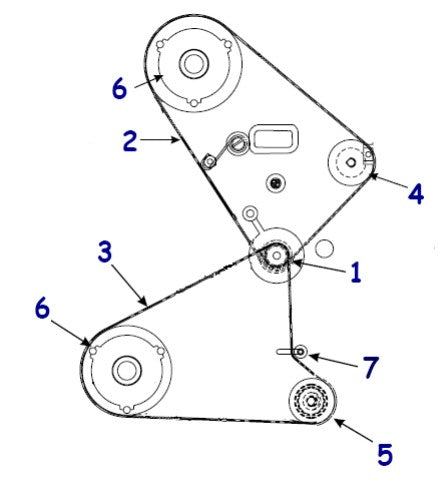 6
2
4
3
1
6
7
5